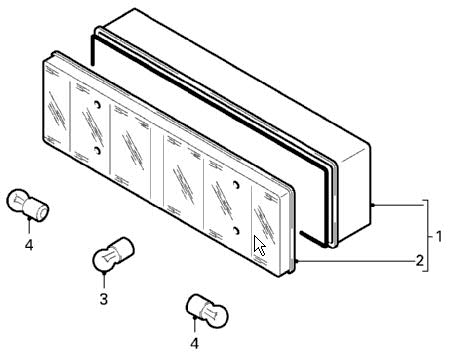 1
2
4
3
4