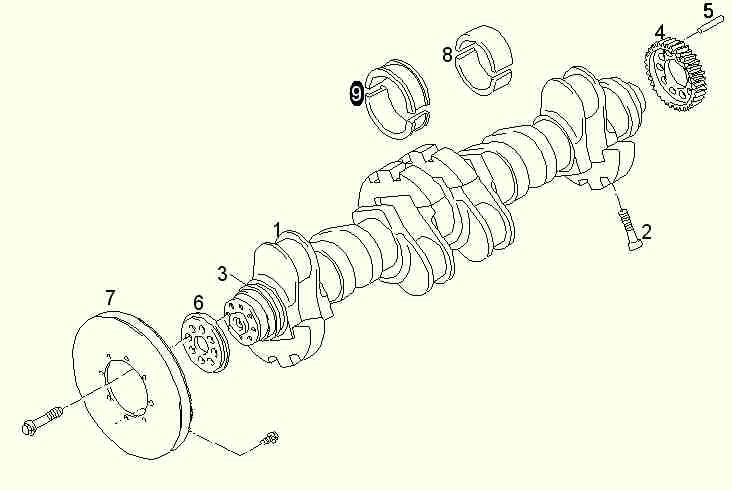 5
4
8
9
2
1
3
7
6