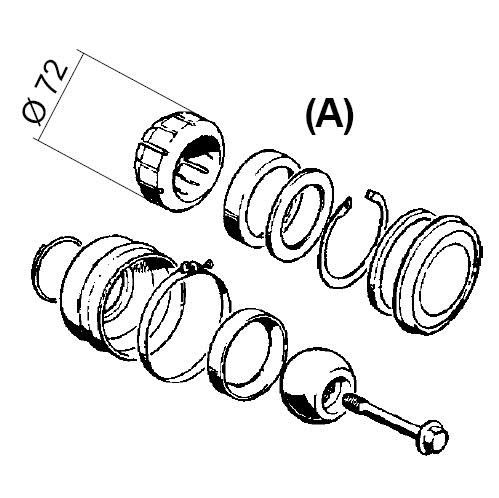 Ø 72

(A)