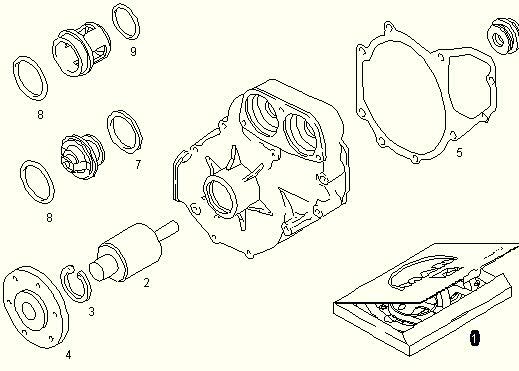 9
8
7
8
5
2
3
4
1