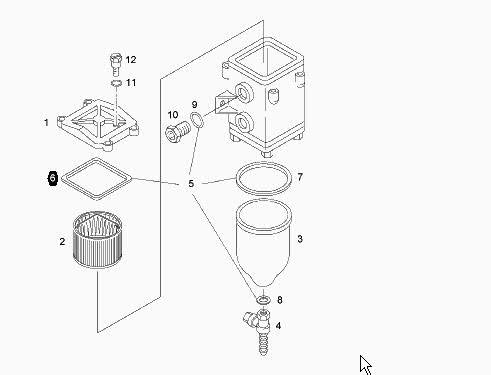 12
11
1
10
9
6
5
7
2
3
8
4