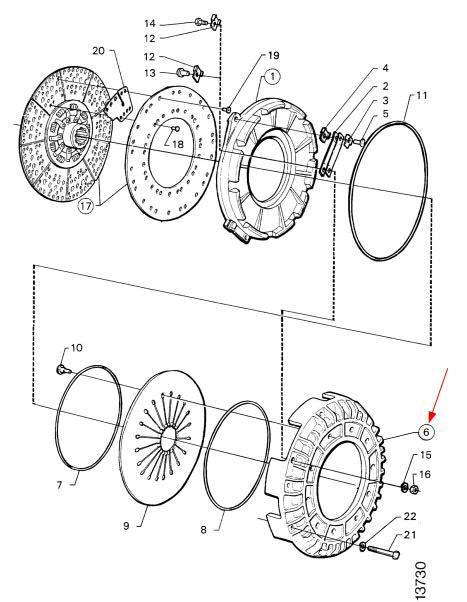 14
12
20
12
13
19
1
4
2
3
5
11
18
17
10
6
15
16
7
9
8
22
21
13730