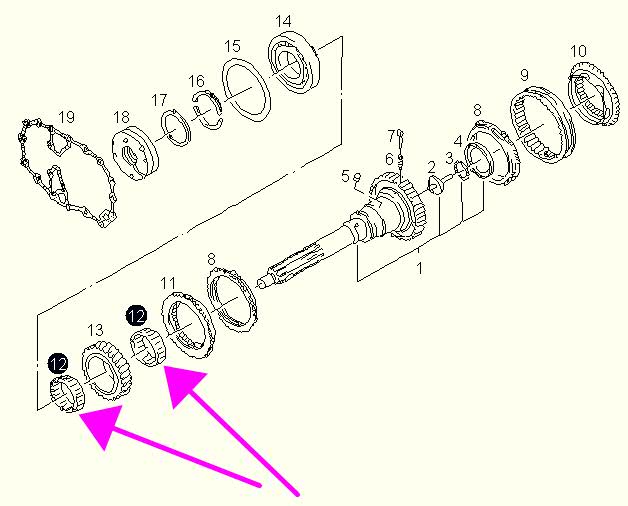 14
15
16
17
18
19
10
9
8
7
6
5
4
3
2
1
8
11
12
13
12