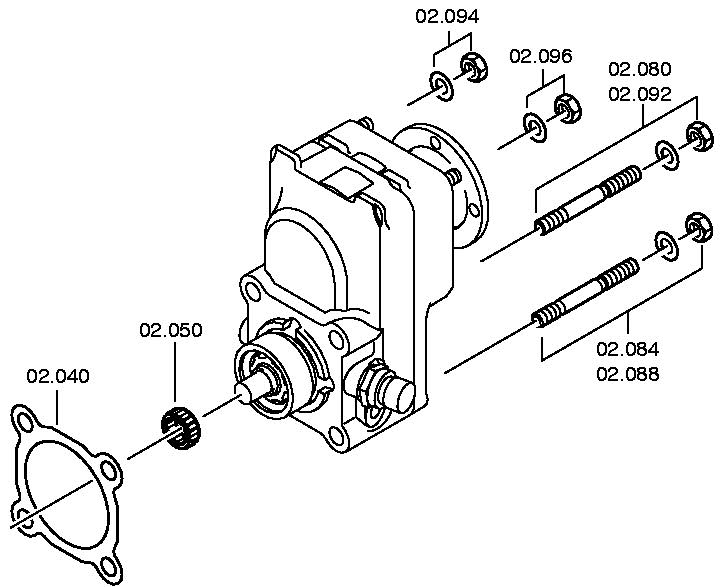 02.094
02.096
02.080
02.092
02.050
02.040
02.084
02.088