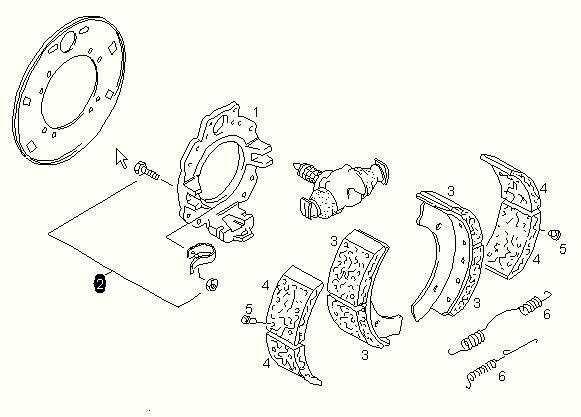 1
2
3
3
3
3
4
4
4
4
5
5
6
6